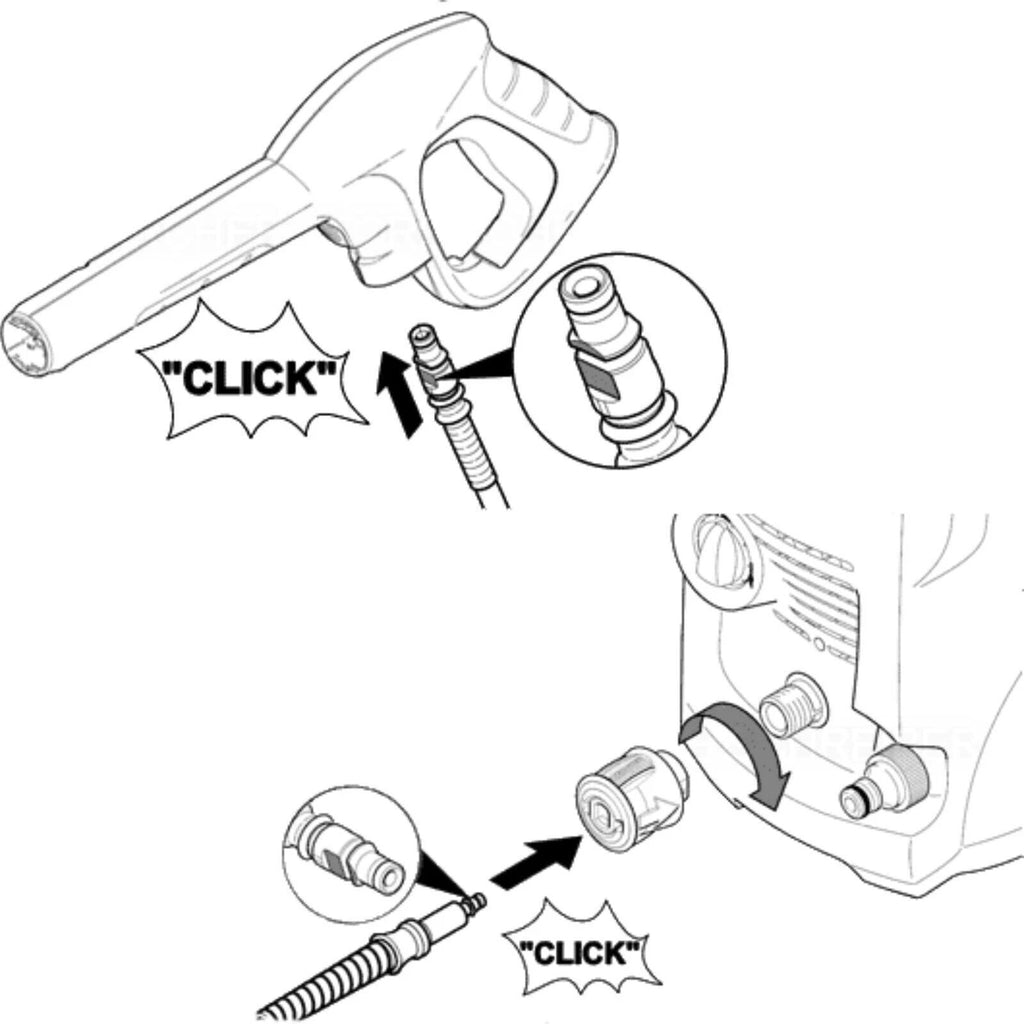 "CLICK"

"CLICK"