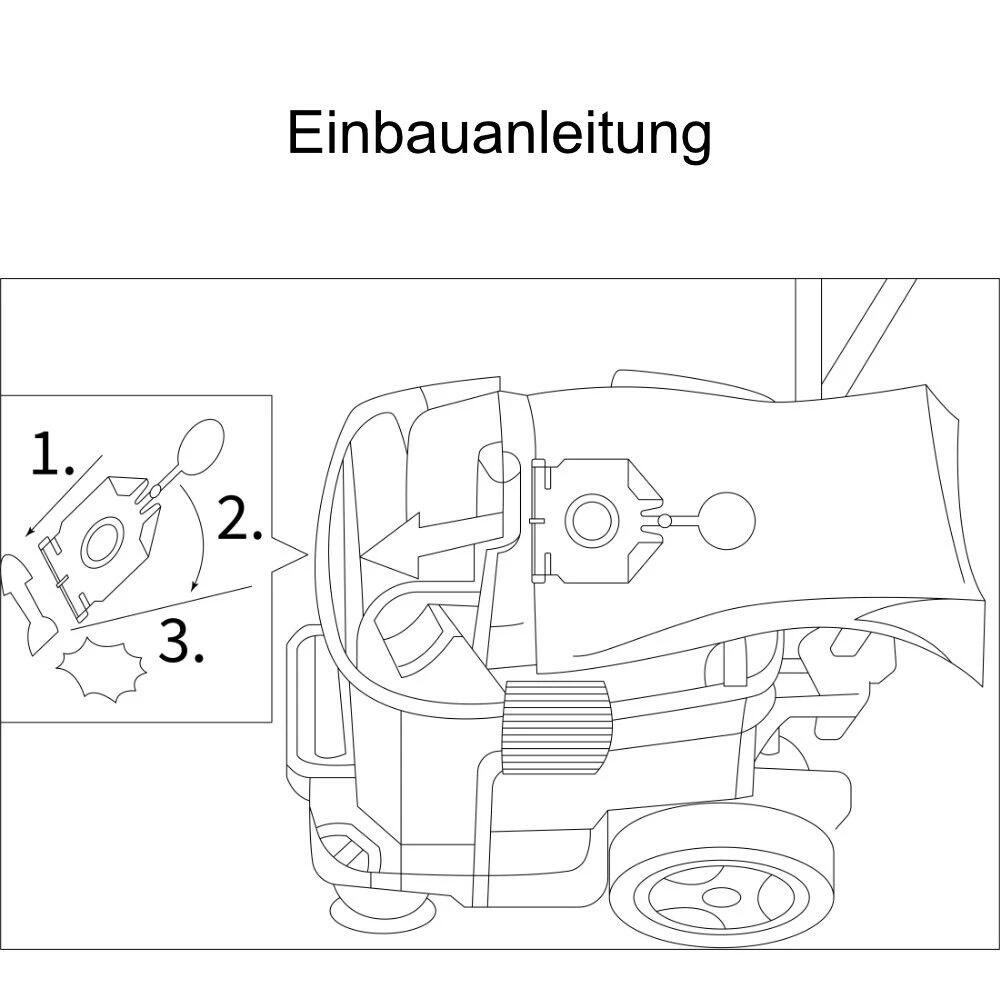 Einbauanleitung

1.

2.

3.