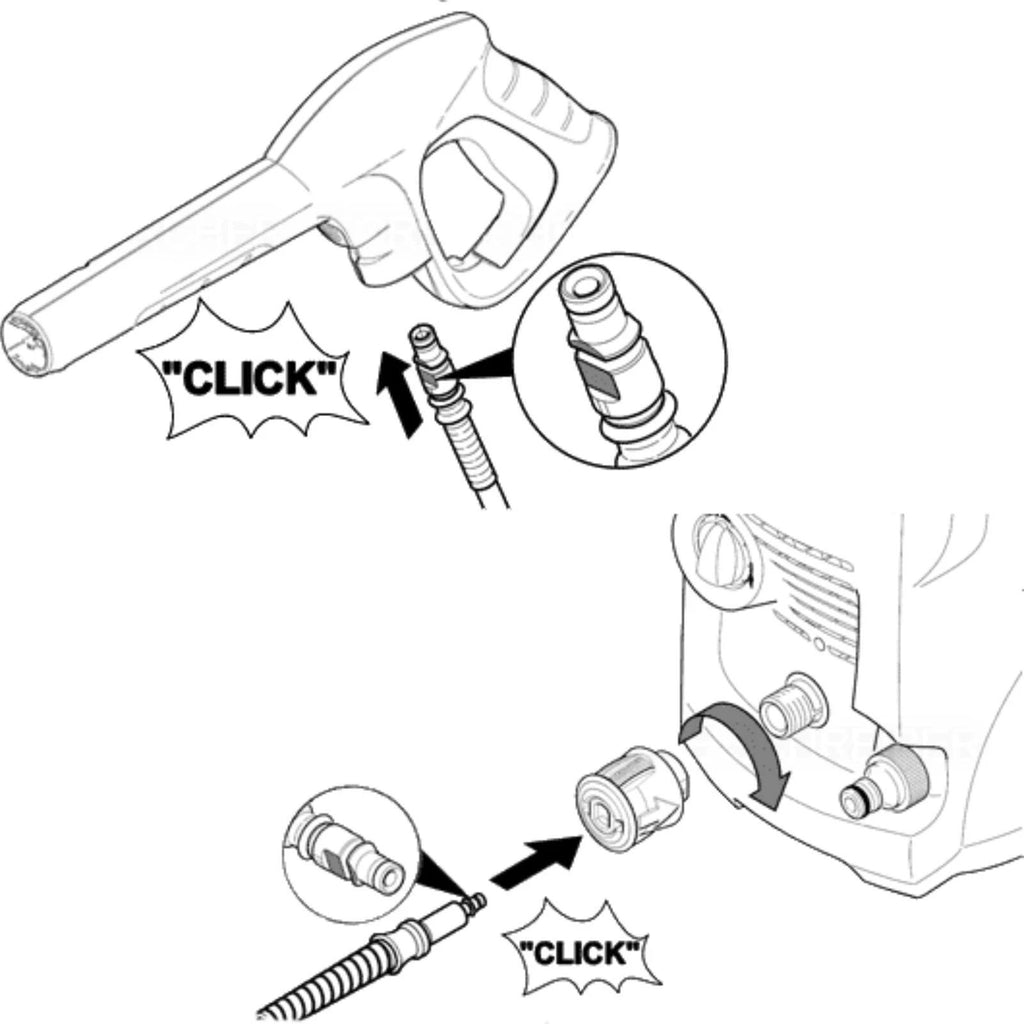 "CLICK"

"CLICK"